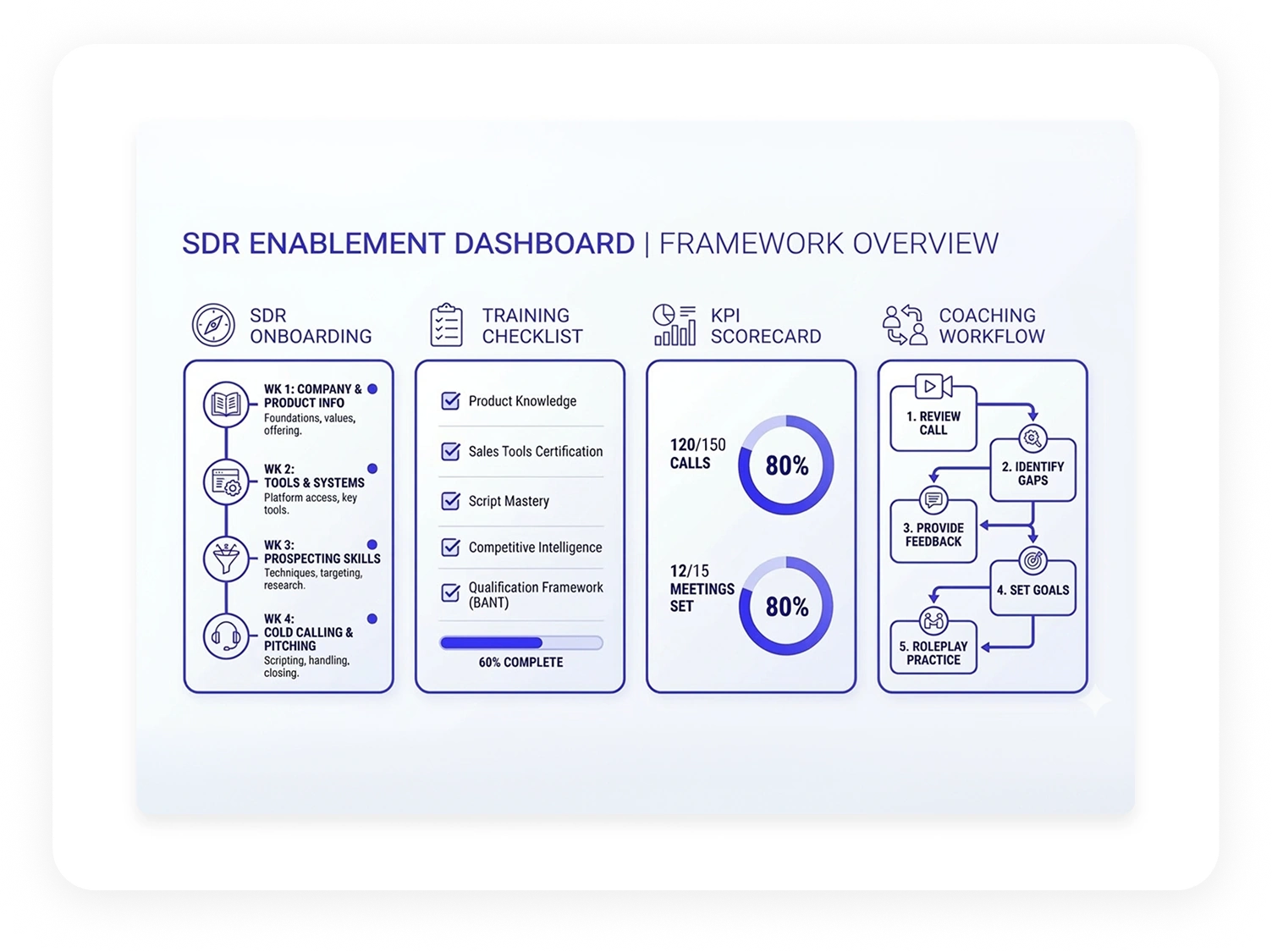 SDR ENABLEMENT DASHBOARD | FRAMEWORK OVERVIEW

SDR ONBOARDING

WK 1: COMPANY & PRODUCT INFO
Foundations, values, offering.

WK 2: TOOLS & SYSTEMS
Platform access, key tools.

WK 3: PROSPECTING SKILLS
Techniques, targeting, research.

WK 4: COLD CALLING & PITCHING
Scripting, handling, closing.

TRAINING CHECKLIST

Product Knowledge

Sales Tools Certification

Script Mastery

Competitive Intelligence

Qualification Framework (BANT)

60% COMPLETE

KPI SCORECARD

120/150 CALLS

80%

12/15 MEETINGS SET

80%

COACHING WORKFLOW

1. REVIEW CALL

2. IDENTIFY GAPS

3. PROVIDE FEEDBACK

4. SET GOALS

5. ROLEPLAY PRACTICE